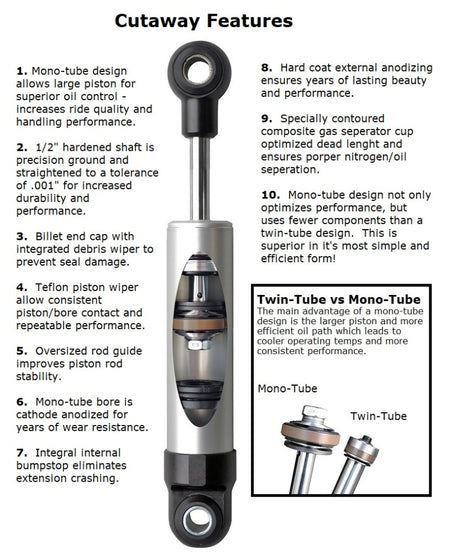 Cutaway Features

1. Mono-tube design allows large piston for superior oil control - increases ride quality and handling performance.

2. 1/2" hardened shaft is precision ground and straightened to a tolerance of .001" for increased durability and performance.

3. Billet end cap with integrated debris wiper to prevent seal damage.

4. Teflon piston wiper allow consistent piston/bore contact and repeatable performance.

5. Oversized rod guide improves piston rod stability.

6. Mono-tube bore is cathode anodized for years of wear resistance.

7. Integral internal bumpstop eliminates extension crashing.

8. Hard coat external anodizing ensures years of lasting beauty and performance.

9. Specially contoured composite gas seperator cup optimized dead lenght and ensures porper nitrogen/oil seperation.

10. Mono-tube design not only optimizes performance, but uses fewer components than a twin-tube design. This is superior in it's most simple and efficient form!

Twin-Tube vs Mono-Tube
The main advantage of a mono-tube design is the larger piston and more efficient oil path which leads to cooler operating temps and more consistent performance.

Mono-Tube

Twin-Tube