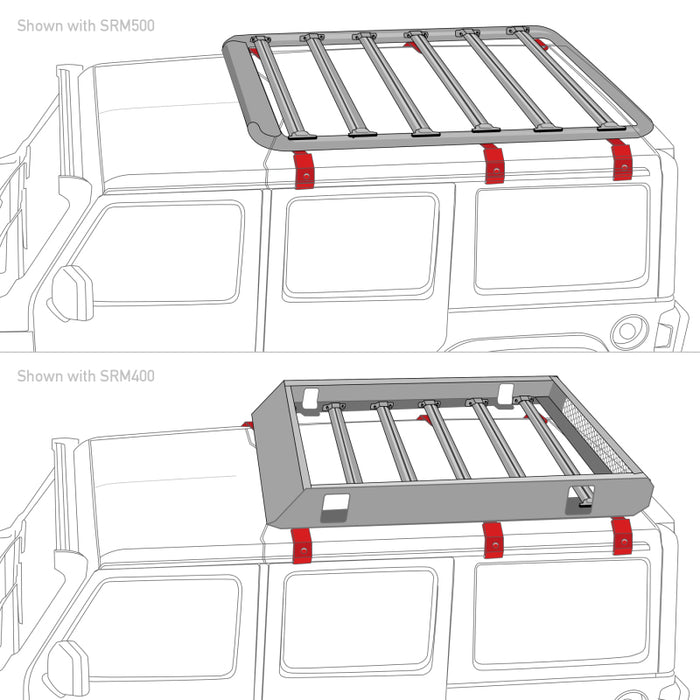 Shown with SRM500

Shown with SRM400